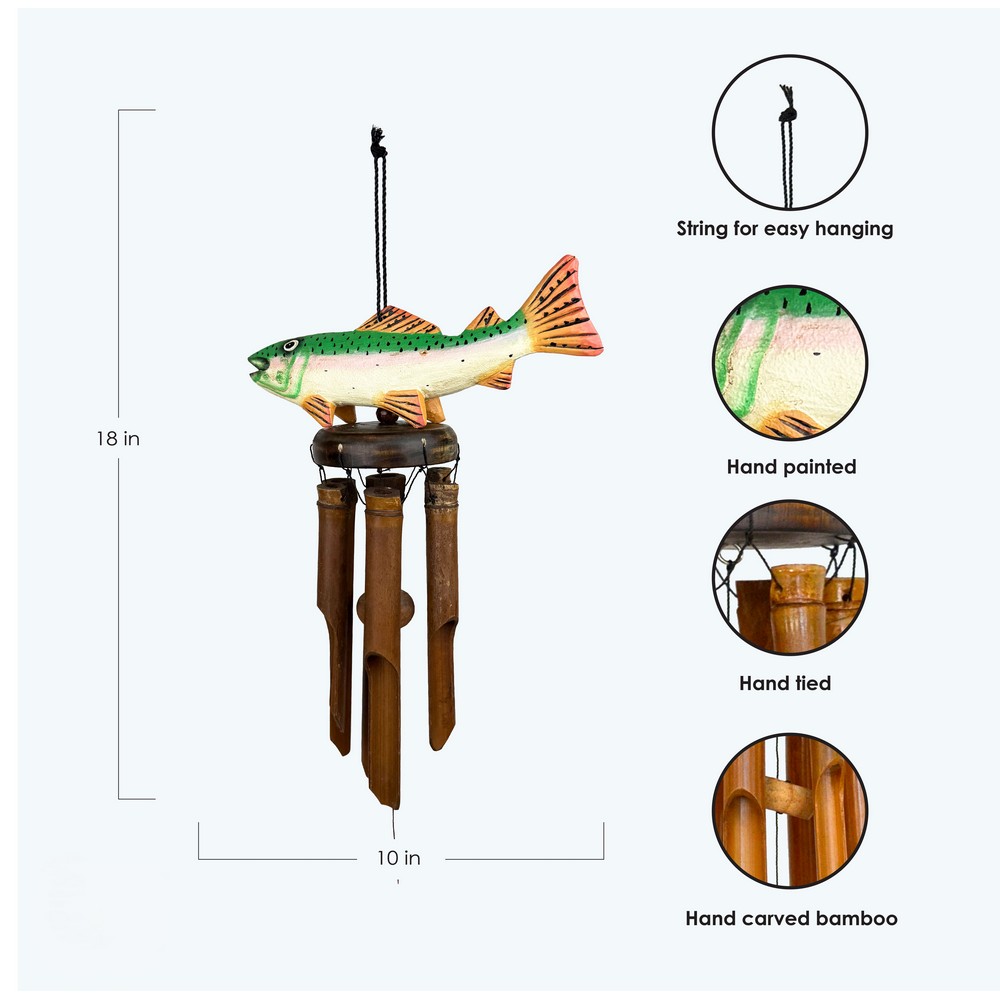 18 in

10 in

String for easy hanging

Hand painted

Hand tied

Hand carved bamboo