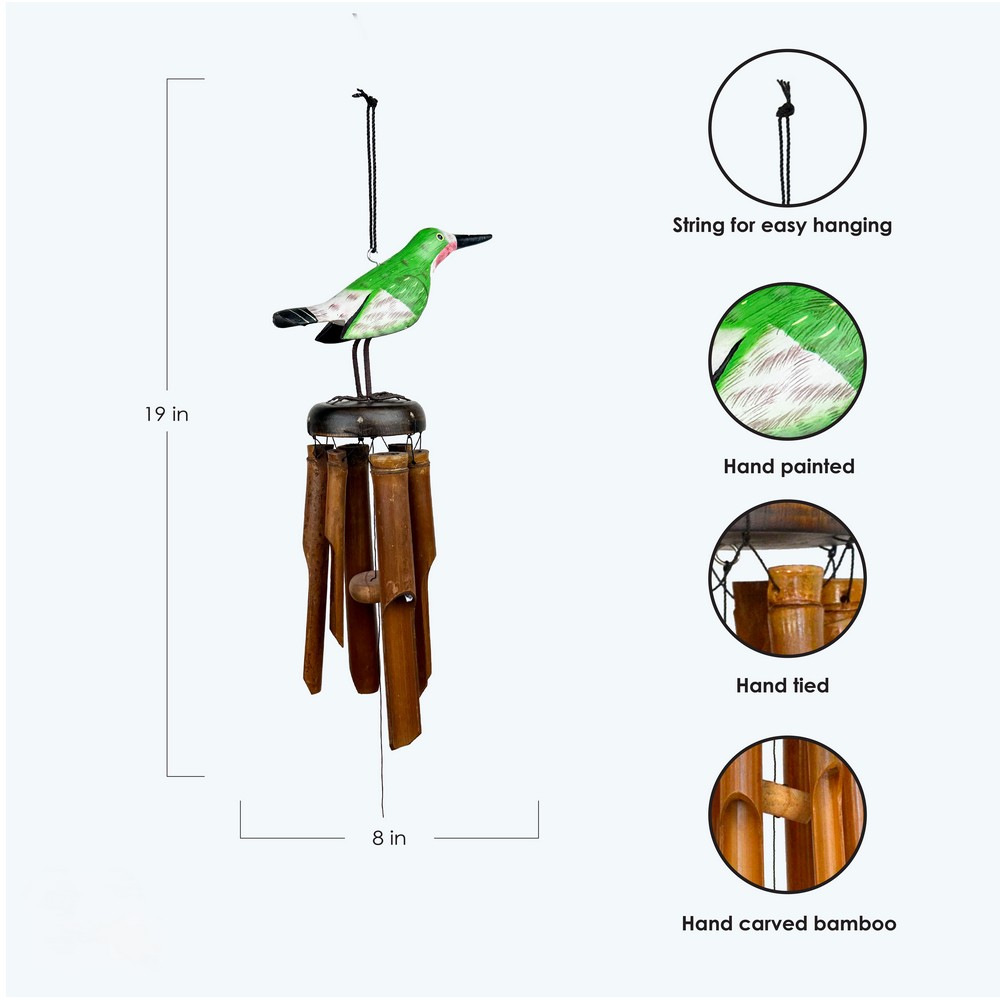 19 in

8 in

String for easy hanging

Hand painted

Hand tied

Hand carved bamboo