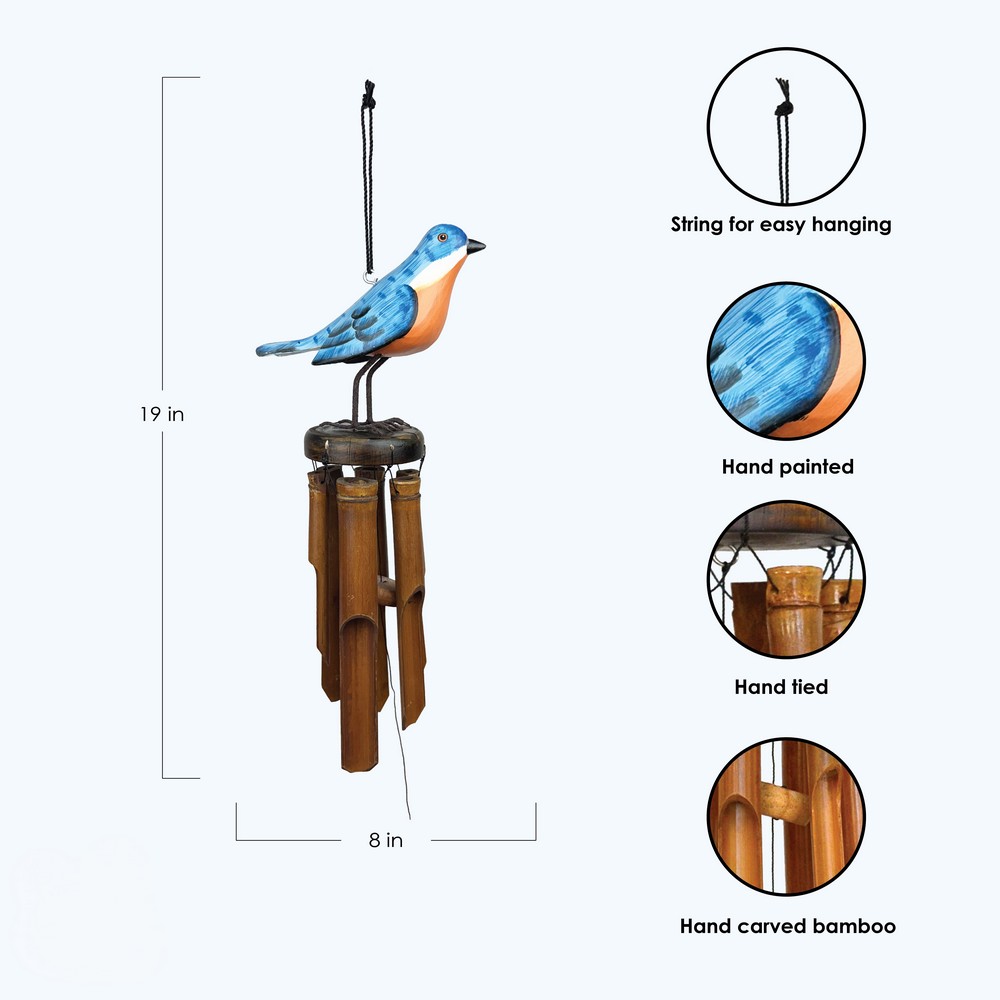 19 in

8 in

String for easy hanging

Hand painted

Hand tied

Hand carved bamboo