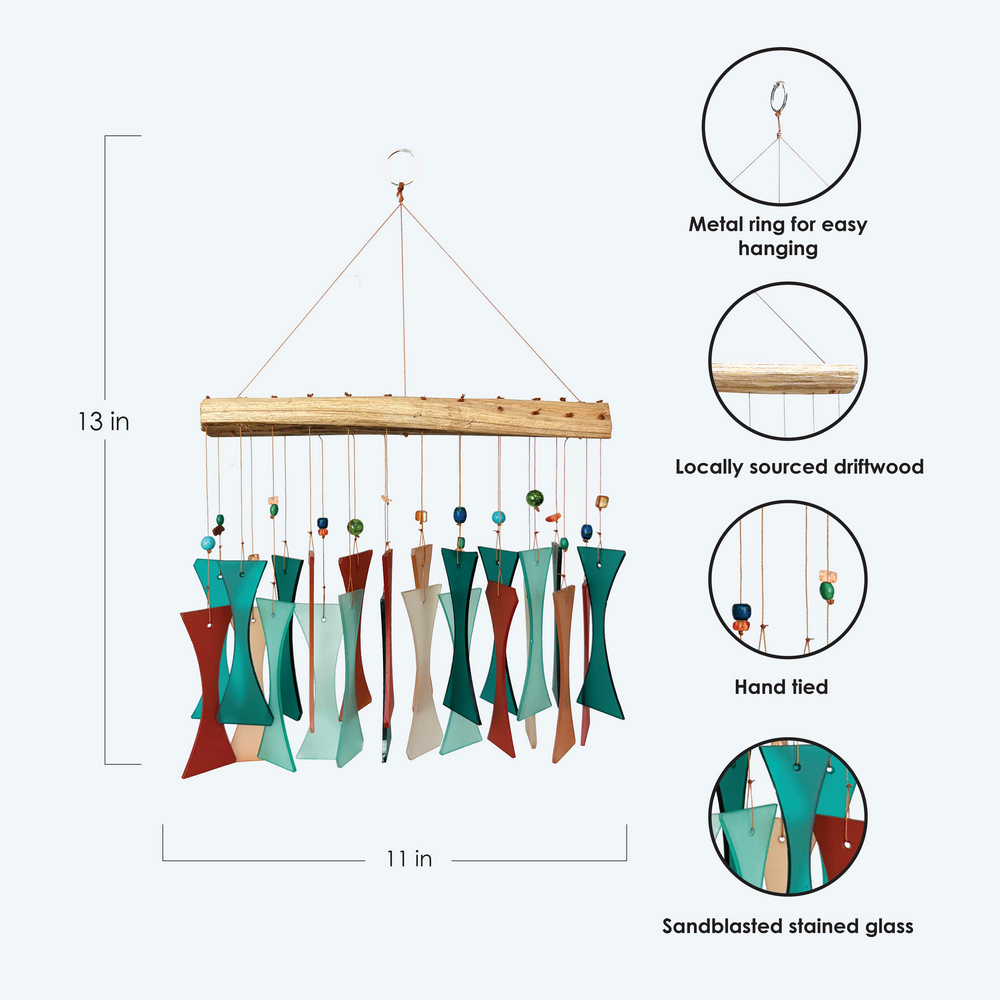 13 in

11 in

Metal ring for easy hanging

Locally sourced driftwood

Hand tied

Sandblasted stained glass