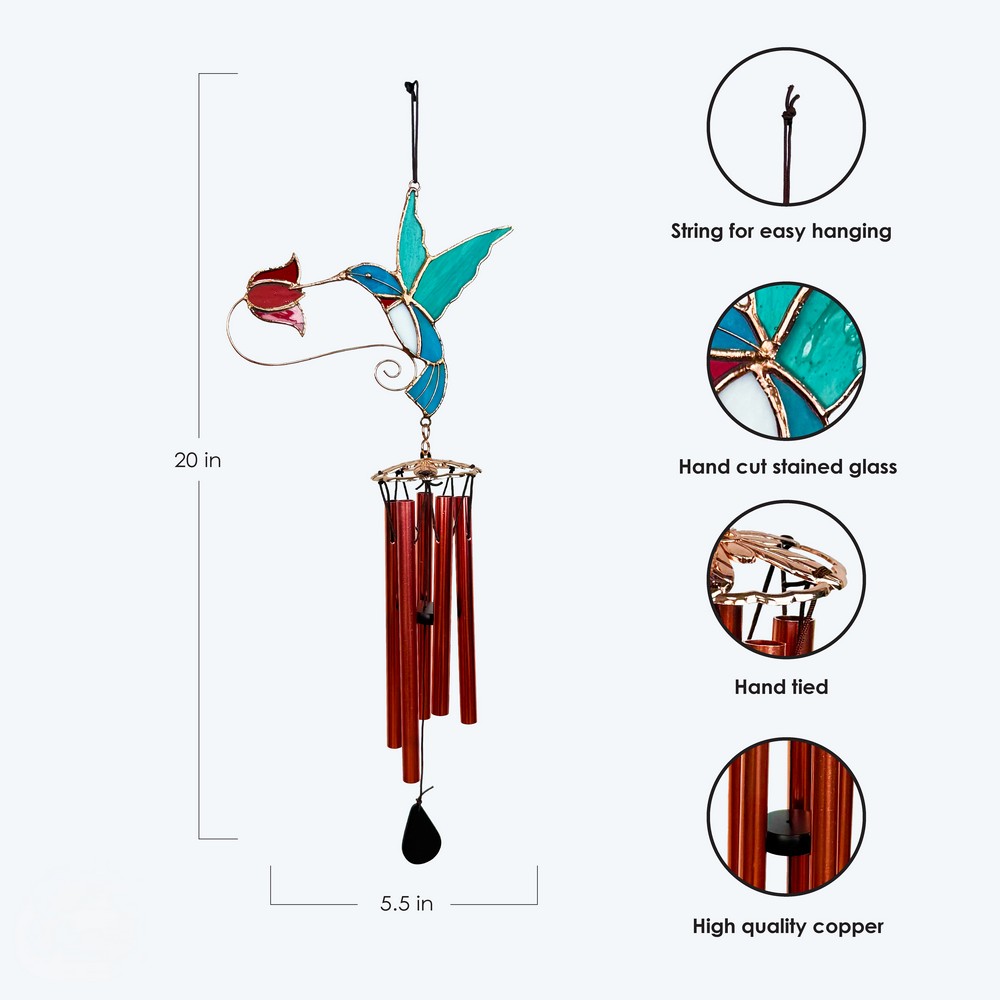 20 in

5.5 in

String for easy hanging

Hand cut stained glass

Hand tied

High quality copper