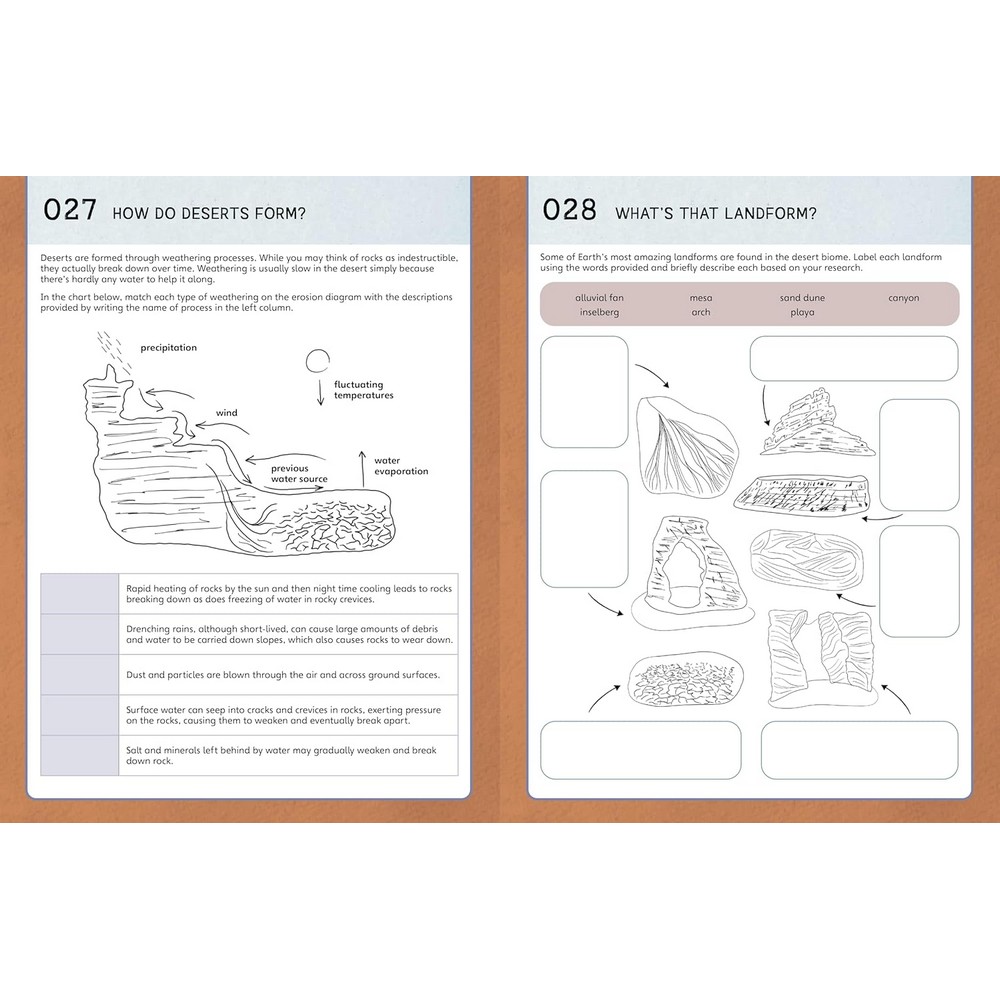 027 HOW DO DESERTS FORM?

Deserts are formed through weathering processes. While you may think of rocks as indestructible, they actually break down over time. Weathering is usually slow in the desert simply because there's hardly any water to help it along.

In the chart below, match each type of weathering on the erosion diagram with the descriptions provided by writing the name of process in the left column.

precipitation

fluctuating temperatures

wind

previous water source

water evaporation

| | |
|---|---|
| | Rapid heating of rocks by the sun and then night time cooling leads to rocks breaking down as does freezing of water in rocky crevices. |
| | Drenching rains, although short-lived, can cause large amounts of debris and water to be carried down slopes, which also causes rocks to wear down. |
| | Dust and particles are blown through the air and across ground surfaces. |
| | Surface water can seep into cracks and crevices in rocks, exerting pressure on the rocks, causing them to weaken and eventually break apart. |
| | Salt and minerals left behind by water may gradually weaken and break down rock. |

028 WHAT'S THAT LANDFORM?

Some of Earth's most amazing landforms are found in the desert biome. Label each landform using the words provided and briefly describe each based on your research.

alluvial fan mesa sand dune canyon
inselberg arch playa